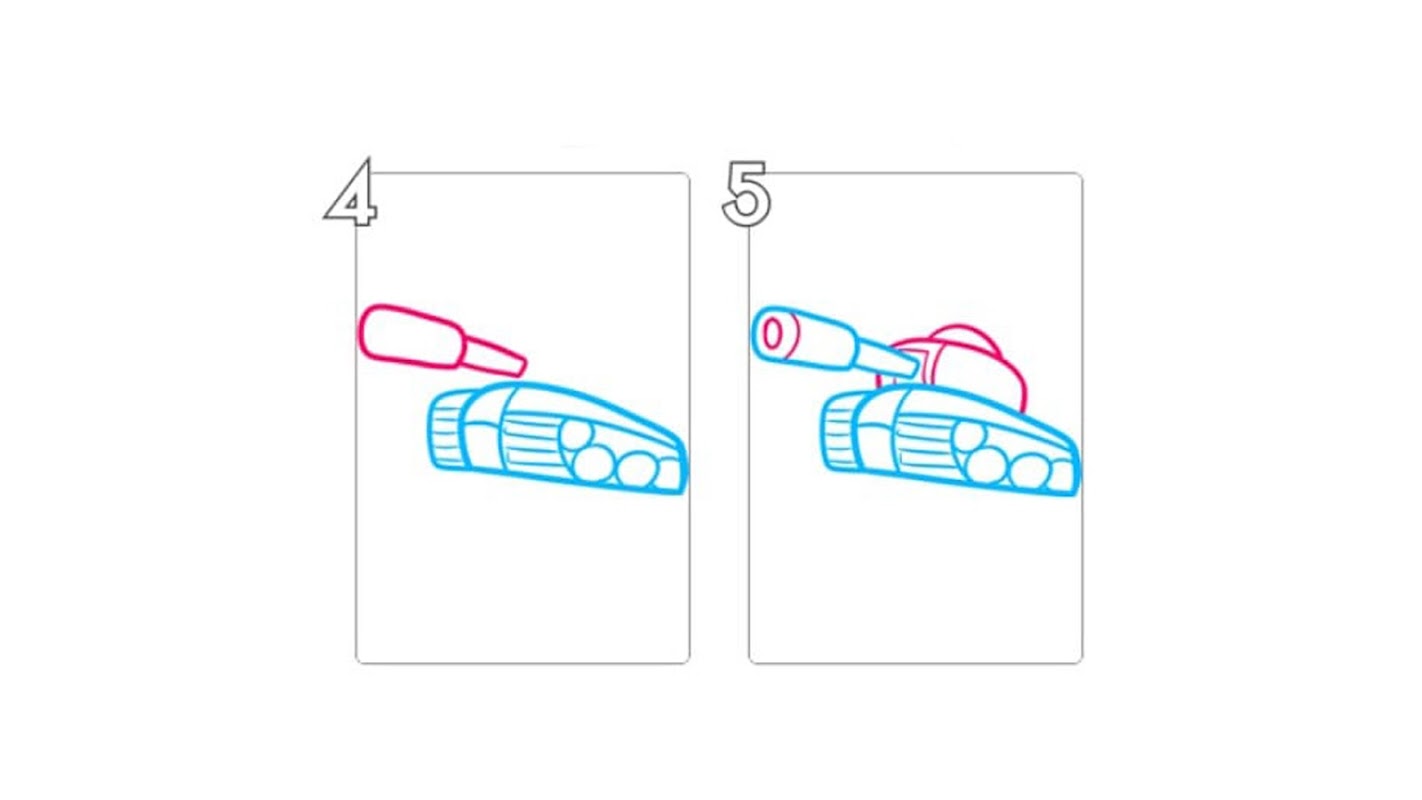 4

5