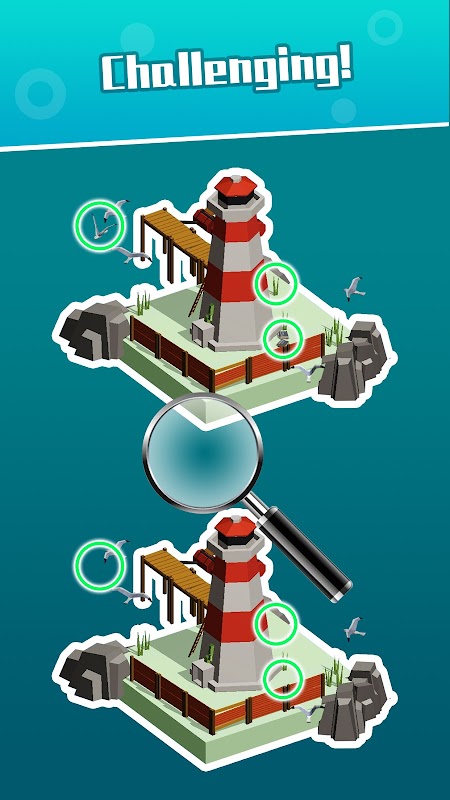 Challenging!