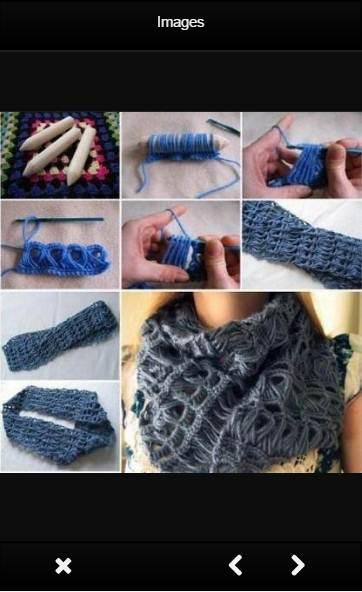 Images