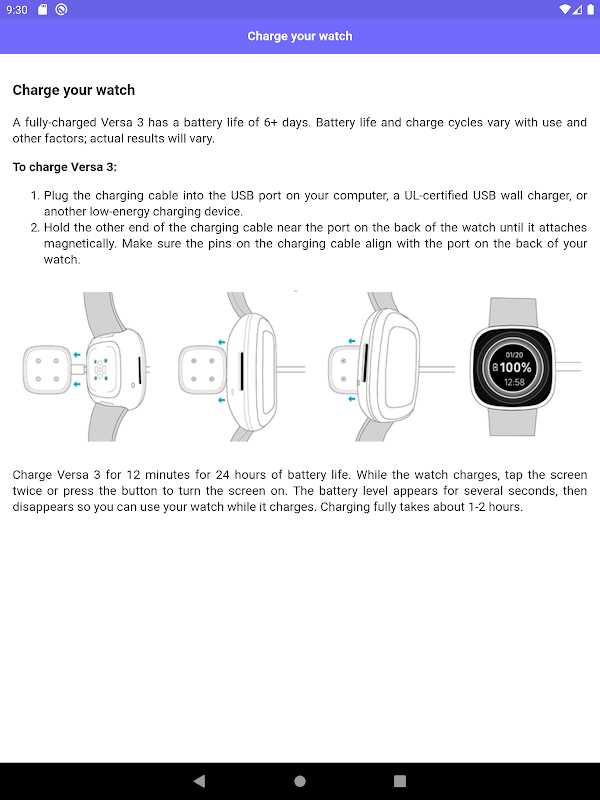 9:30

Charge your watch

Charge your watch

A fully-charged Versa 3 has a battery life of 6+ days. Battery life and charge cycles vary with use and other factors; actual results will vary.

To charge Versa 3:

1. Plug the charging cable into the USB port on your computer, a UL-certified USB wall charger, or another low-energy charging device.
2. Hold the other end of the charging cable near the port on the back of the watch until it attaches magnetically. Make sure the pins on the charging cable align with the port on the back of your watch.

01/20
100%
12:58

Charge Versa 3 for 12 minutes for 24 hours of battery life. While the watch charges, tap the screen twice or press the button to turn the screen on. The battery level appears for several seconds, then disappears so you can use your watch while it charges. Charging fully takes about 1-2 hours.