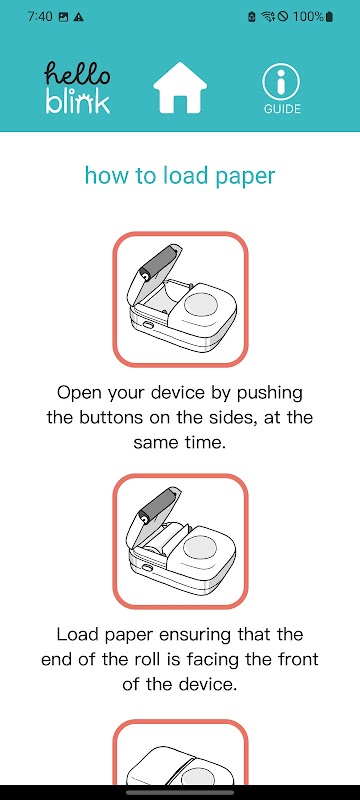 7:40

100%

hello blink

GUIDE

how to load paper

Open your device by pushing the buttons on the sides, at the same time.

Load paper ensuring that the end of the roll is facing the front of the device.