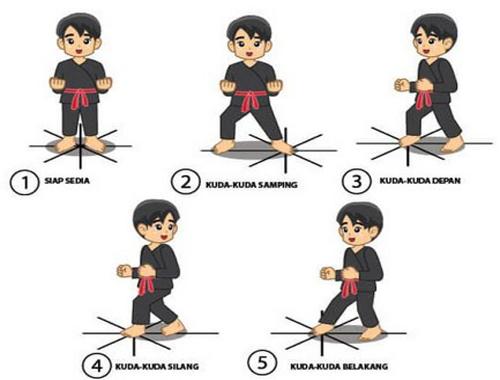 1 SIAP SEDIA

2 KUDA-KUDA SAMPING

3 KUDA-KUDA DEPAN

4 KUDA-KUDA SILANG

5 KUDA-KUDA BELAKANG