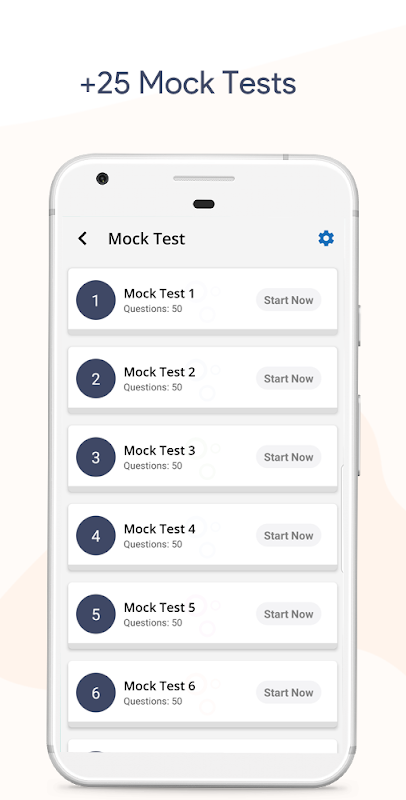 +25 Mock Tests

Mock Test

1 Mock Test 1
Questions: 50
Start Now

2 Mock Test 2
Questions: 50
Start Now

3 Mock Test 3
Questions: 50
Start Now

4 Mock Test 4
Questions: 50
Start Now

5 Mock Test 5
Questions: 50
Start Now

6 Mock Test 6
Questions: 50
Start Now