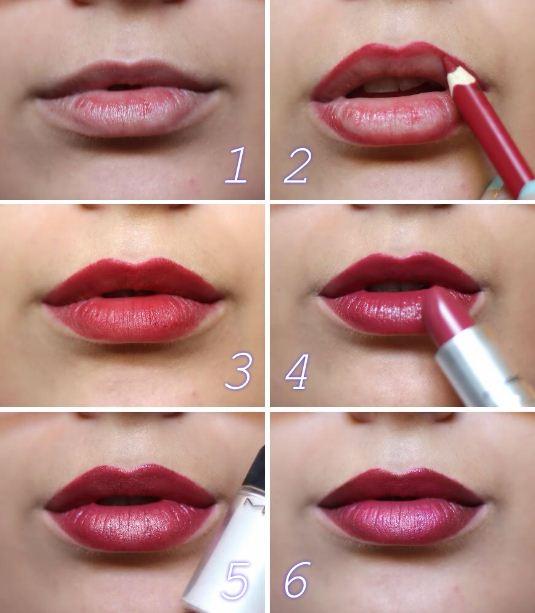 1
2
3
4
5
6