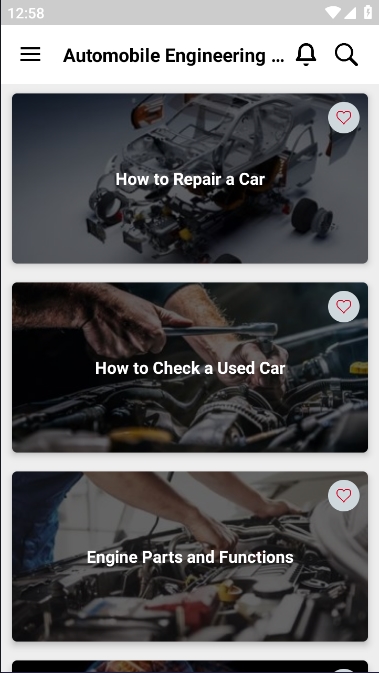 12:58

Automobile Engineering ...

How to Repair a Car

How to Check a Used Car

Engine Parts and Functions