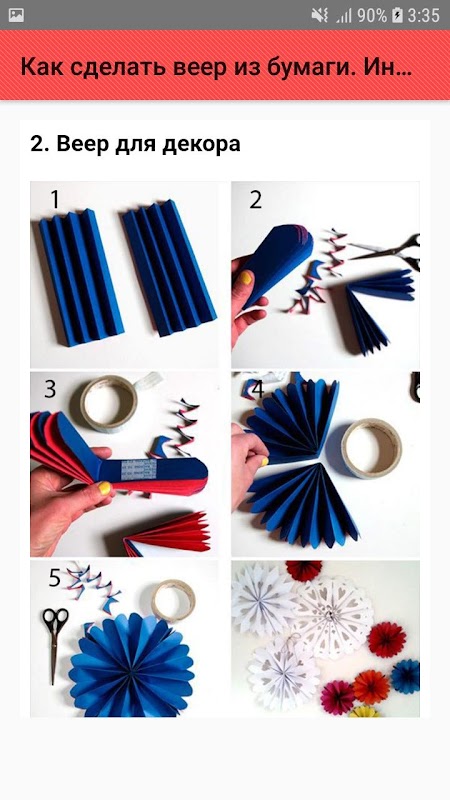 90% 3:35

Как сделать веер из бумаги. Ин...

2. Веер для декора

1

2

3

4

5