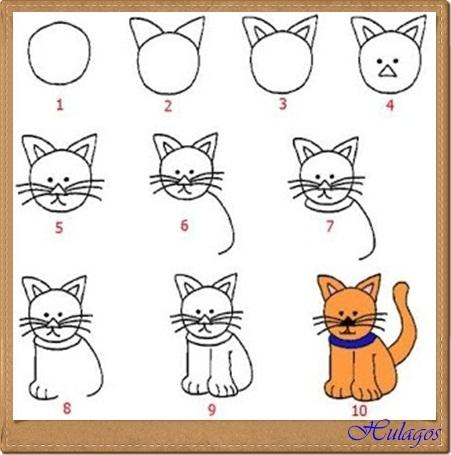 1 2 3 4

5 6 7

8 9 10

Hulagos