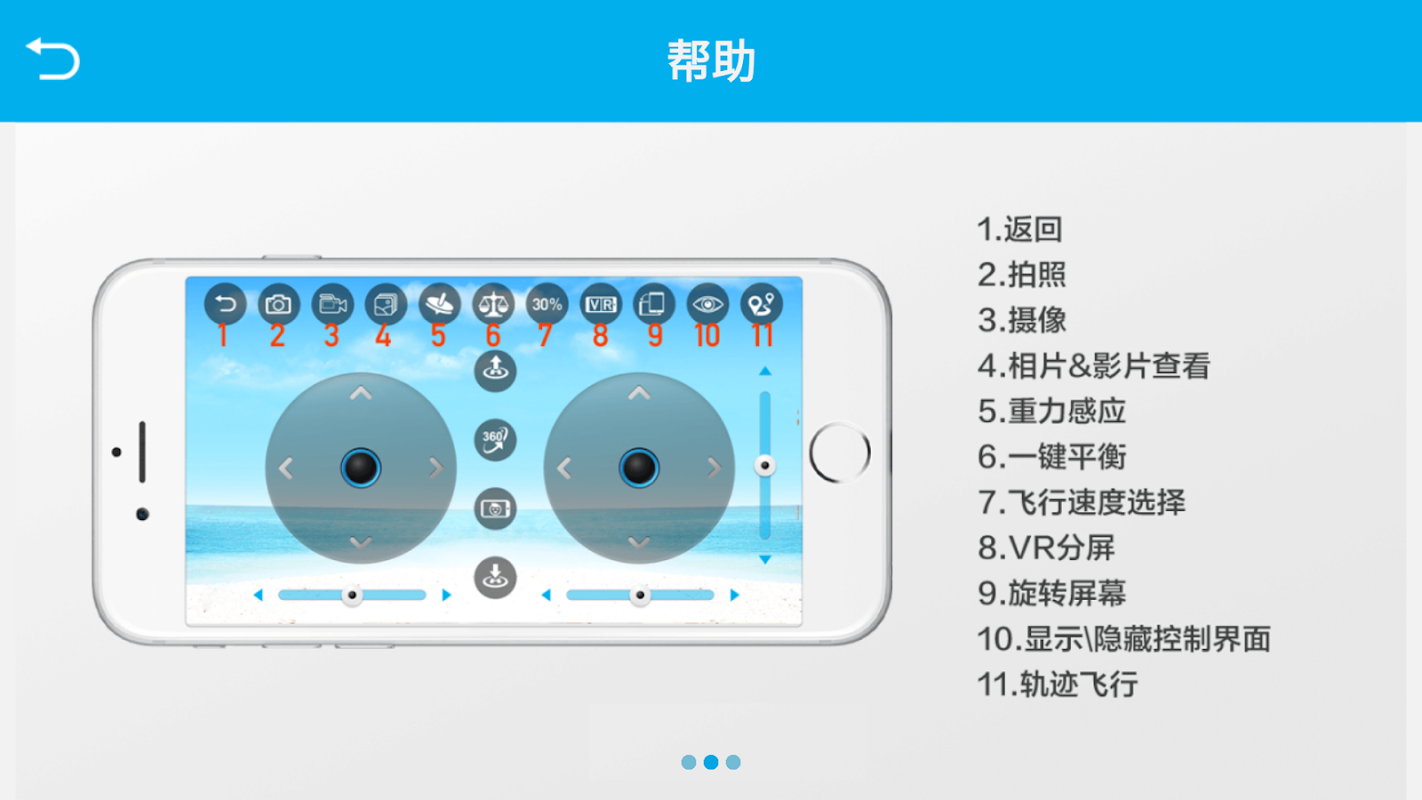 帮助

30%
VR
1 2 3 4 5 6 7 8 9 10 11
360

1.返回
2.拍照
3.摄像
4.相片&影片查看
5.重力感应
6.一键平衡
7.飞行速度选择
8.VR分屏
9.旋转屏幕
10.显示\隐藏控制界面
11.轨迹飞行