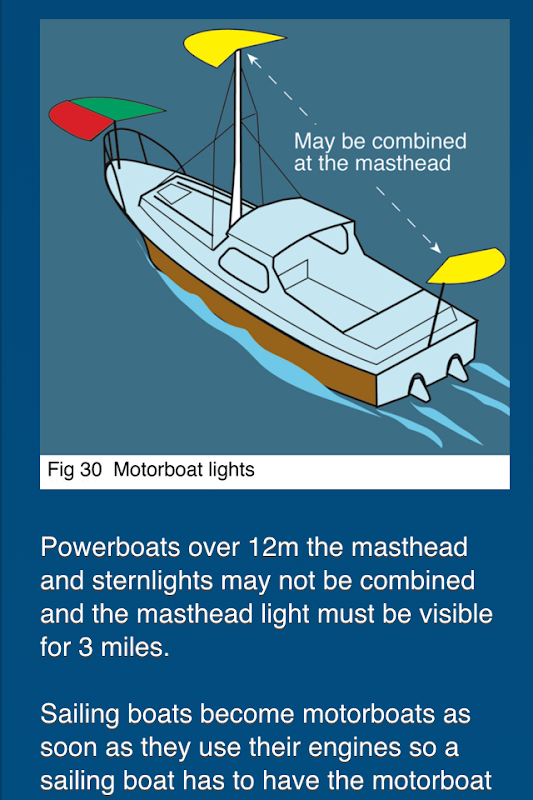 May be combined at the masthead

Fig 30 Motorboat lights

Powerboats over 12m the masthead and sternlights may not be combined and the masthead light must be visible for 3 miles.

Sailing boats become motorboats as soon as they use their engines so a sailing boat has to have the motorboat