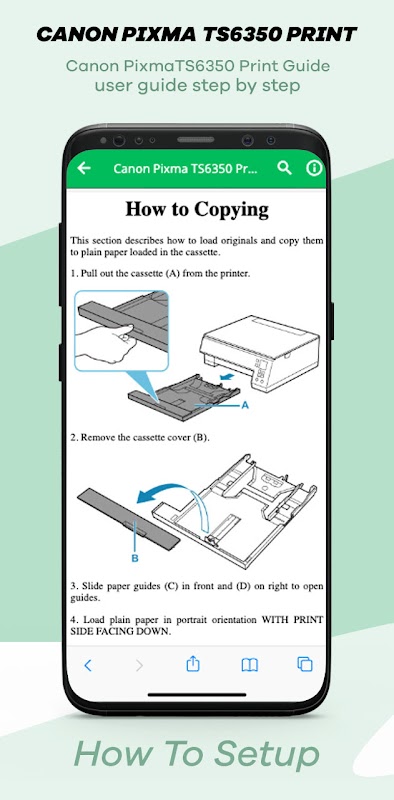 CANON PIXMA TS6350 PRINT

Canon PixmaTS6350 Print Guide user guide step by step

Canon Pixma TS6350 Pr...

How to Copying

This section describes how to load originals and copy them to plain paper loaded in the cassette.

1. Pull out the cassette (A) from the printer.

A

2. Remove the cassette cover (B).

B

3. Slide paper guides (C) in front and (D) on right to open guides.

4. Load plain paper in portrait orientation WITH PRINT SIDE FACING DOWN.

How To Setup