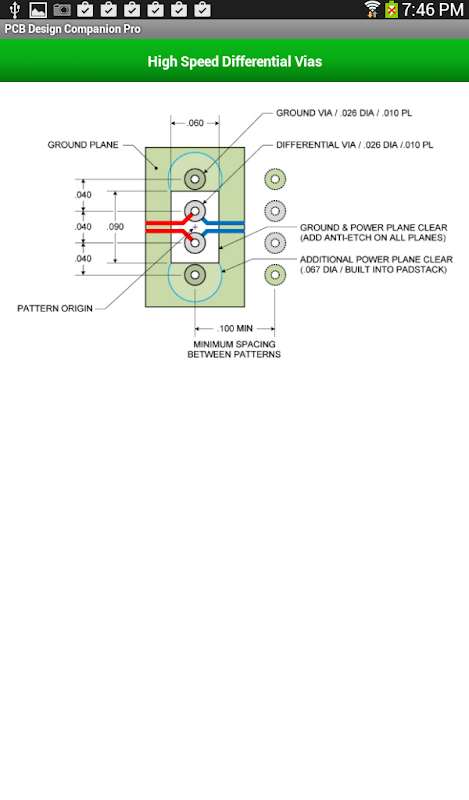 7:46 PM

PCB Design Companion Pro

High Speed Differential Vias

.060

GROUND VIA / .026 DIA / .010 PL

GROUND PLANE

DIFFERENTIAL VIA / .026 DIA / .010 PL

.040

.040

.090

.040

GROUND & POWER PLANE CLEAR (ADD ANTI-ETCH ON ALL PLANES)

ADDITIONAL POWER PLANE CLEAR (.067 DIA / BUILT INTO PADSTACK)

PATTERN ORIGIN

.100 MIN

MINIMUM SPACING BETWEEN PATTERNS