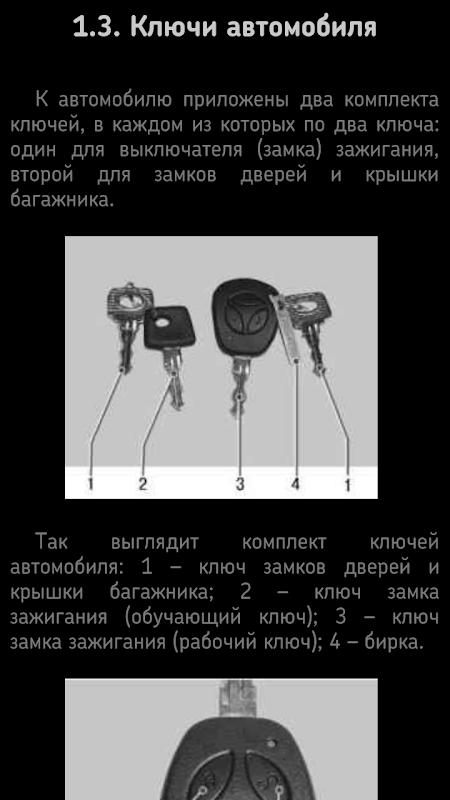 1.3. Ключи автомобиля

К автомобилю приложены два комплекта ключей, в каждом из которых по два ключа: один для выключателя (замка) зажигания, второй для замков дверей и крышки багажника.

1 2 3 4 1

Так выглядит комплект ключей автомобиля: 1 – ключ замков дверей и крышки багажника; 2 – ключ замка зажигания (обучающий ключ); 3 – ключ замка зажигания (рабочий ключ); 4 – бирка.