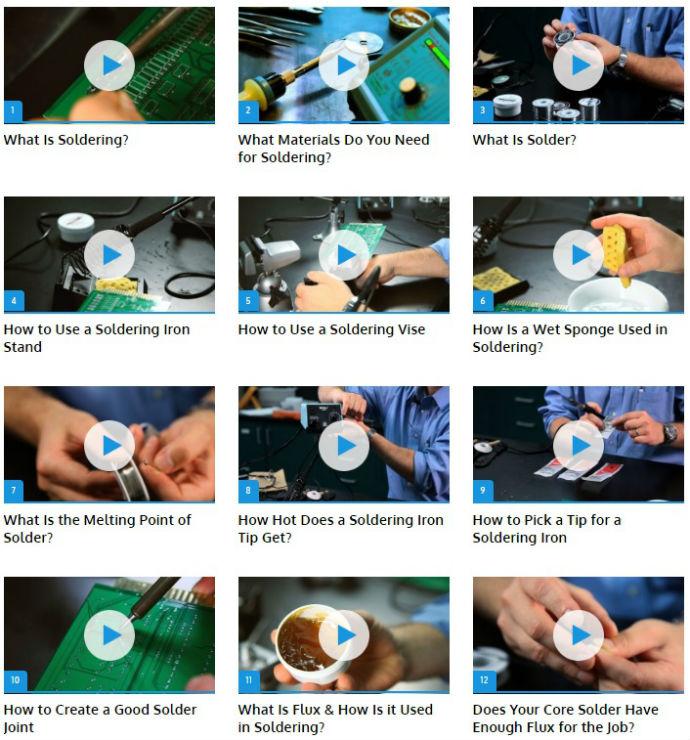 1
What Is Soldering?

2
What Materials Do You Need for Soldering?

3
What Is Solder?

4
How to Use a Soldering Iron Stand

5
How to Use a Soldering Vise

6
How Is a Wet Sponge Used in Soldering?

7
What Is the Melting Point of Solder?

8
How Hot Does a Soldering Iron Tip Get?

9
How to Pick a Tip for a Soldering Iron

10
How to Create a Good Solder Joint

11
What Is Flux & How Is it Used in Soldering?

12
Does Your Core Solder Have Enough Flux for the Job?