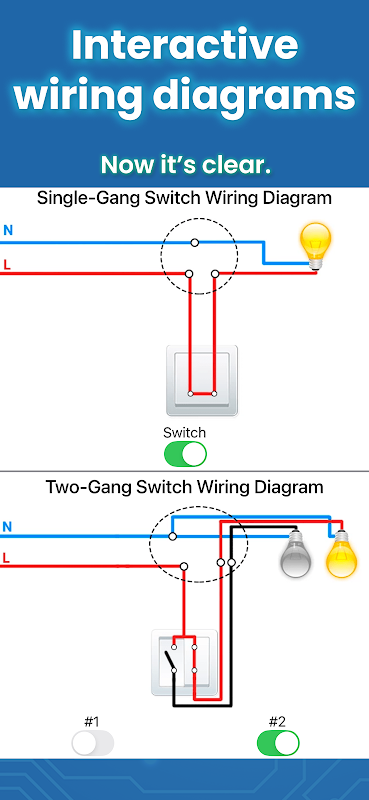 Interactive wiring diagrams

Now it's clear.

Single-Gang Switch Wiring Diagram

N

L

Switch

Two-Gang Switch Wiring Diagram

N

L

#1

#2