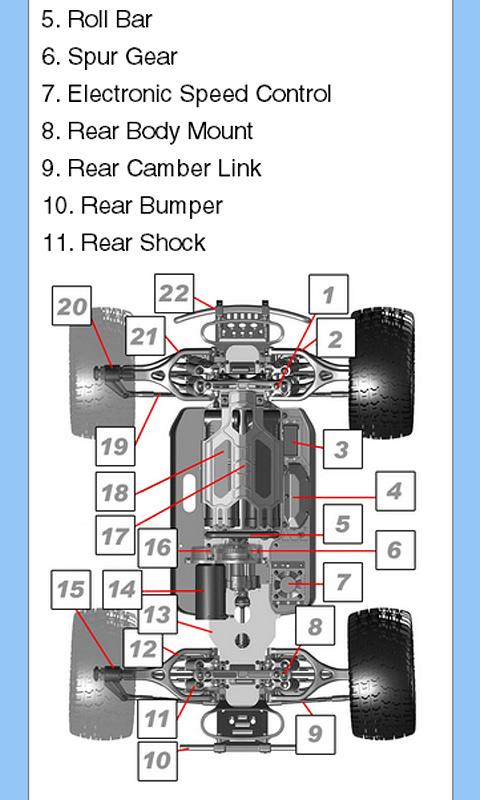 5. Roll Bar
6. Spur Gear
7. Electronic Speed Control
8. Rear Body Mount
9. Rear Camber Link
10. Rear Bumper
11. Rear Shock

22
1
20
21
2
19
3
18
4
17
5
16
6
15
14
7
13
8
12
11
9
10