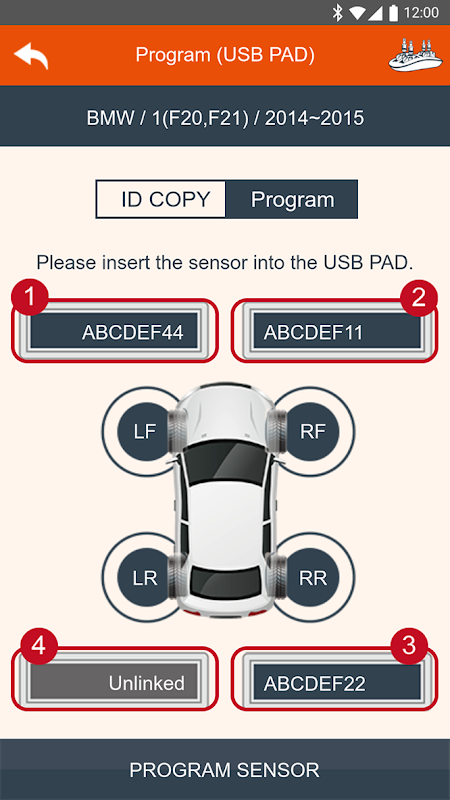 12:00

Program (USB PAD)

BMW / 1(F20,F21) / 2014~2015

ID COPY Program

Please insert the sensor into the USB PAD.

1 ABCDEF44

2 ABCDEF11

LF RF

LR RR

4 Unlinked

3 ABCDEF22

PROGRAM SENSOR