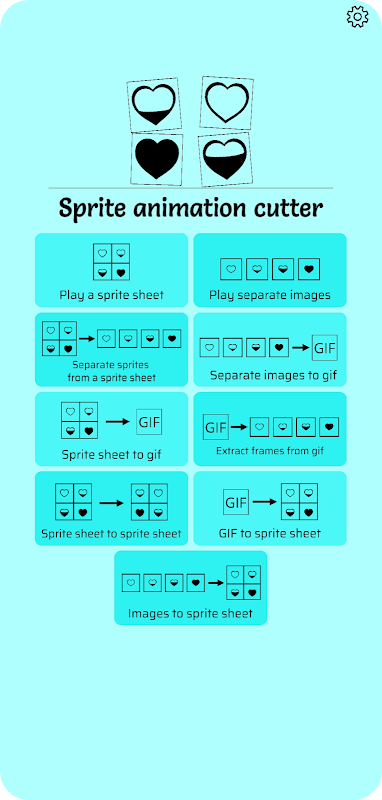 Sprite animation cutter

Play a sprite sheet

Play separate images

Separate sprites from a sprite sheet

GIF

Separate images to gif

GIF

Sprite sheet to gif

GIF

Extract frames from gif

Sprite sheet to sprite sheet

GIF

GIF to sprite sheet

Images to sprite sheet