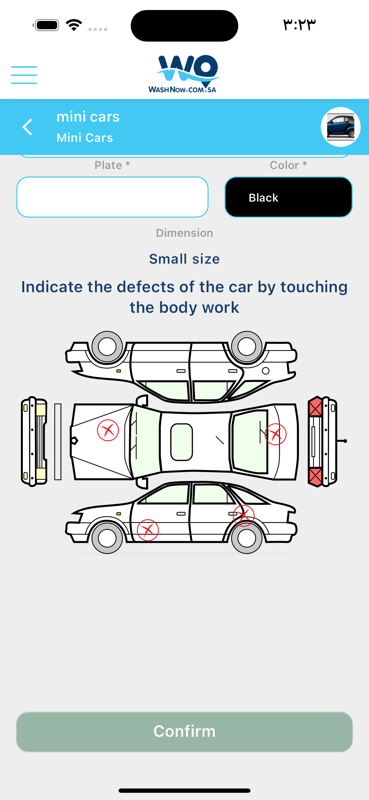 ٣:٢٣

WO
WASHNOW.COM.SA

mini cars
Mini Cars

Plate *
Color *
Black

Dimension
Small size

Indicate the defects of the car by touching the body work

Confirm