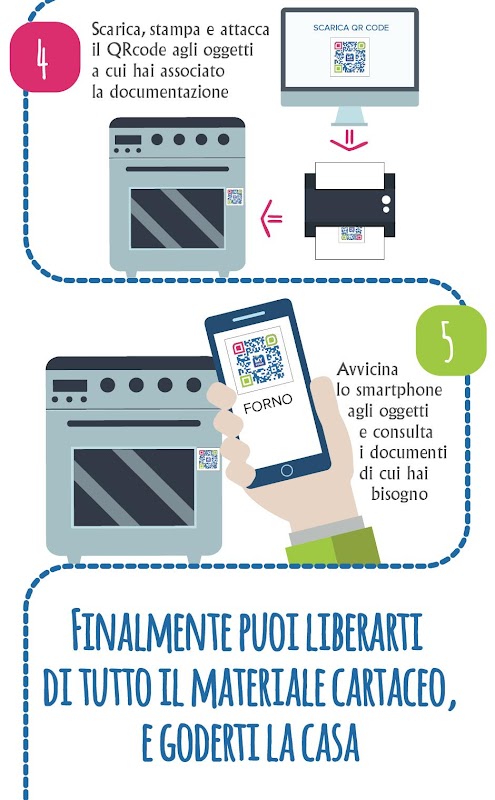 4

Scarica, stampa e attacca il QRcode agli oggetti a cui hai associato la documentazione

SCARICA QR CODE

5

FORNO

Avvicina lo smartphone agli oggetti e consulta i documenti di cui hai bisogno

FINALMENTE PUOI LIBERARTI DI TUTTO IL MATERIALE CARTACEO, E GODERTI LA CASA