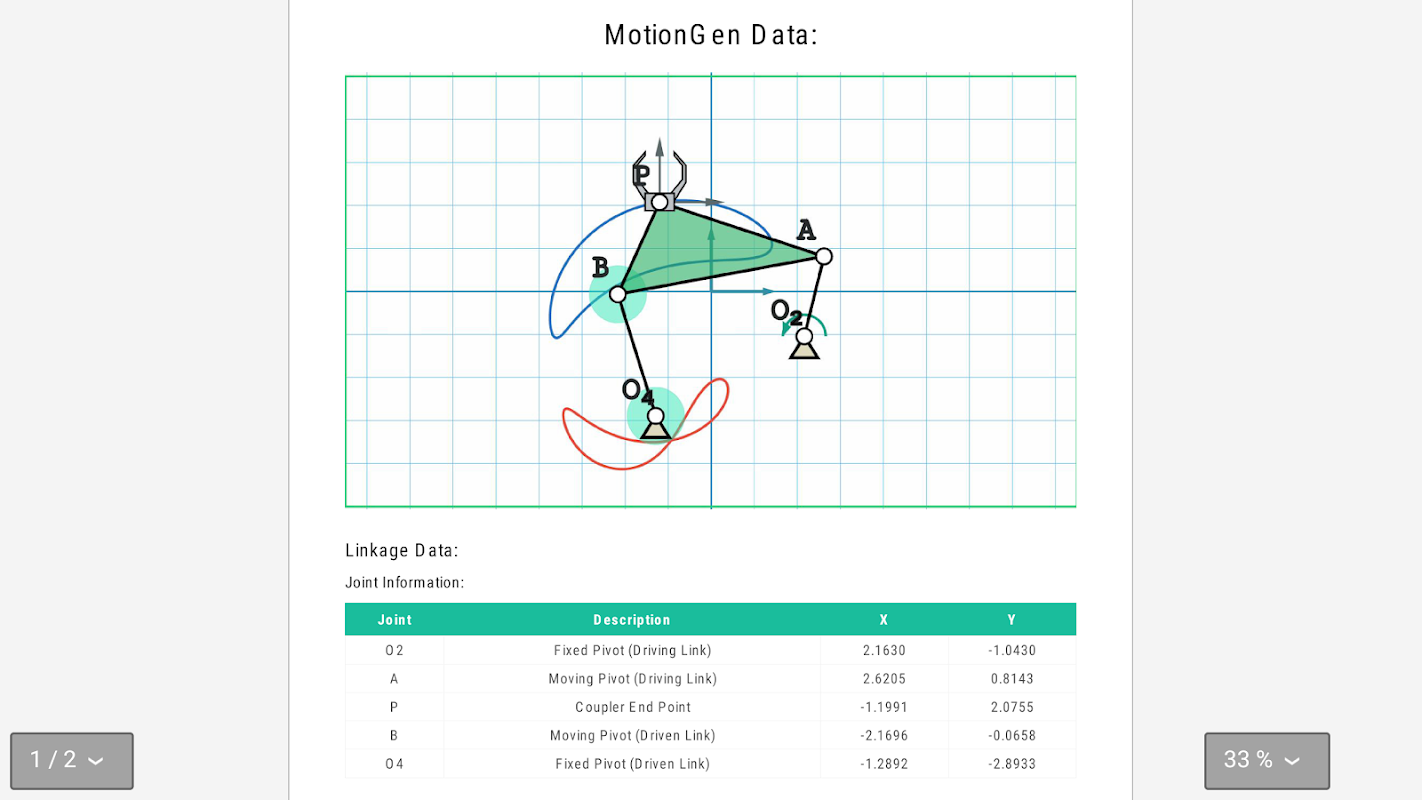 MotionGen Data:

P
A
B
$O_2$
$O_4$

Linkage Data:

Joint Information:

| Joint | Description | X | Y |
|---|---|---|---|
| O2 | Fixed Pivot (Driving Link) | 2.1630 | -1.0430 |
| A | Moving Pivot (Driving Link) | 2.6205 | 0.8143 |
| P | Coupler End Point | -1.1991 | 2.0755 |
| B | Moving Pivot (Driven Link) | -2.1696 | -0.0658 |
| O4 | Fixed Pivot (Driven Link) | -1.2892 | -2.8933 |

1 / 2

33 %