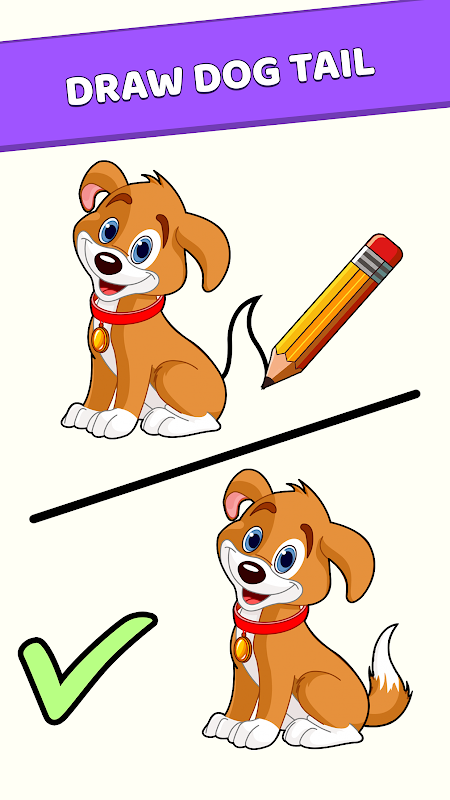 DRAW DOG TAIL