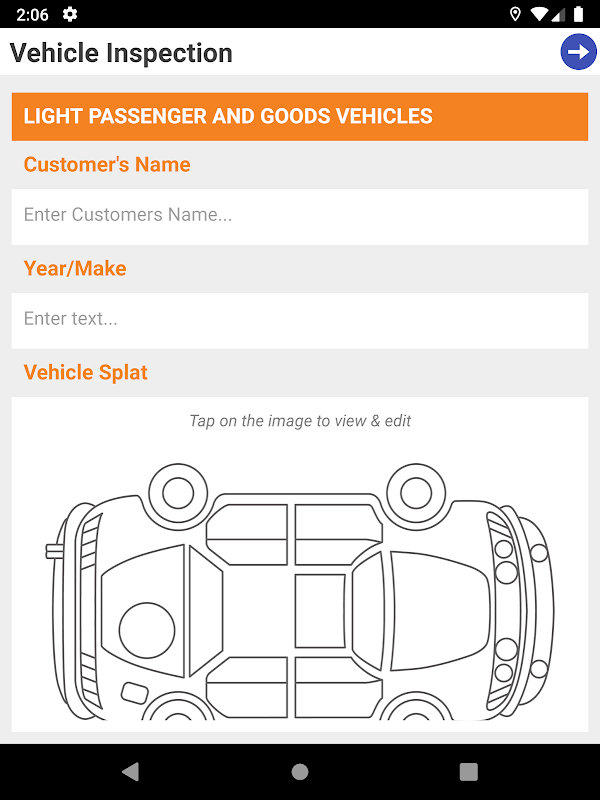 2:06

Vehicle Inspection

LIGHT PASSENGER AND GOODS VEHICLES

Customer's Name

Enter Customers Name...

Year/Make

Enter text...

Vehicle Splat

Tap on the image to view & edit