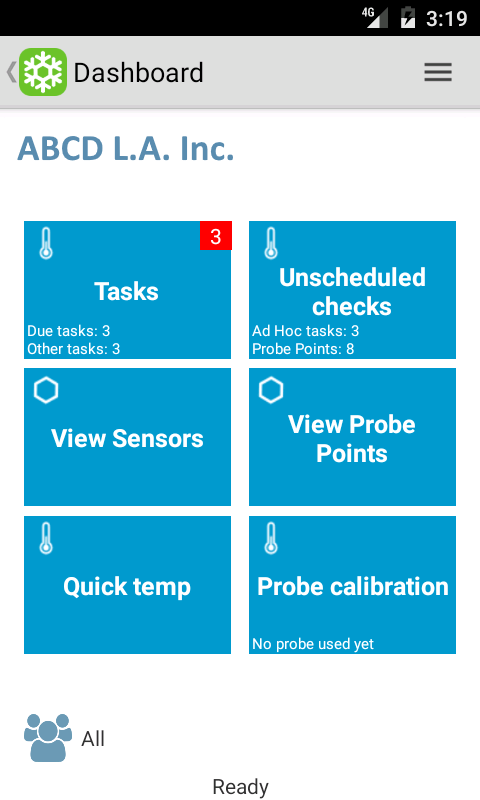 4G 3:19

Dashboard

ABCD L.A. Inc.

3
Tasks
Due tasks: 3
Other tasks: 3

Unscheduled checks
Ad Hoc tasks: 3
Probe Points: 8

View Sensors

View Probe Points

Quick temp

Probe calibration
No probe used yet

All

Ready