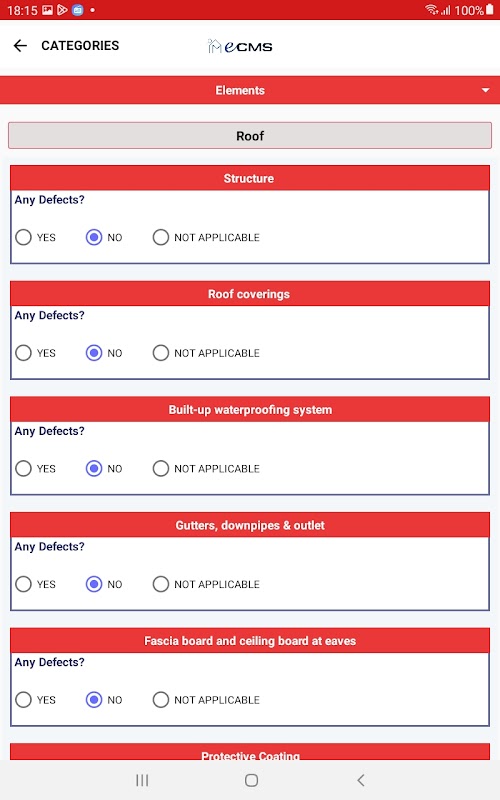 18:15 100%

CATEGORIES eCMS

Elements

Roof

Structure

Any Defects?

YES NO NOT APPLICABLE

Roof coverings

Any Defects?

YES NO NOT APPLICABLE

Built-up waterproofing system

Any Defects?

YES NO NOT APPLICABLE

Gutters, downpipes & outlet

Any Defects?

YES NO NOT APPLICABLE

Fascia board and ceiling board at eaves

Any Defects?

YES NO NOT APPLICABLE

Protective Coating