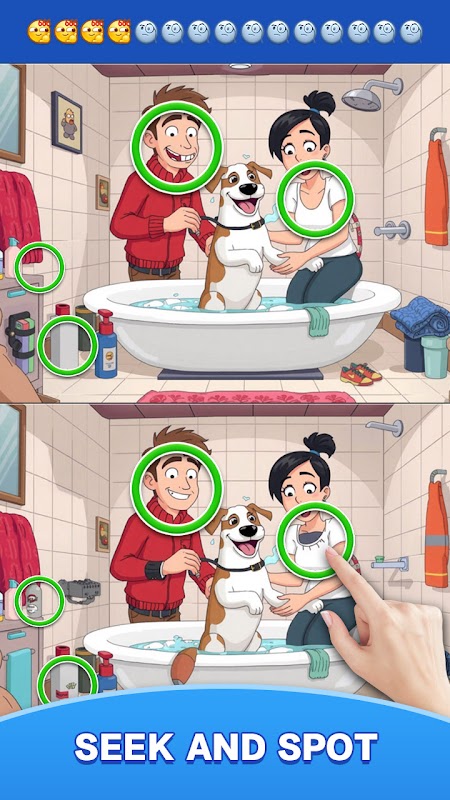 SEEK AND SPOT