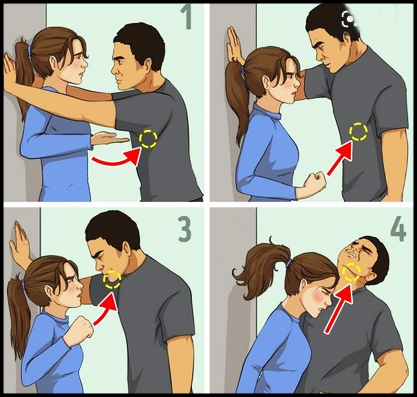 1

3

4