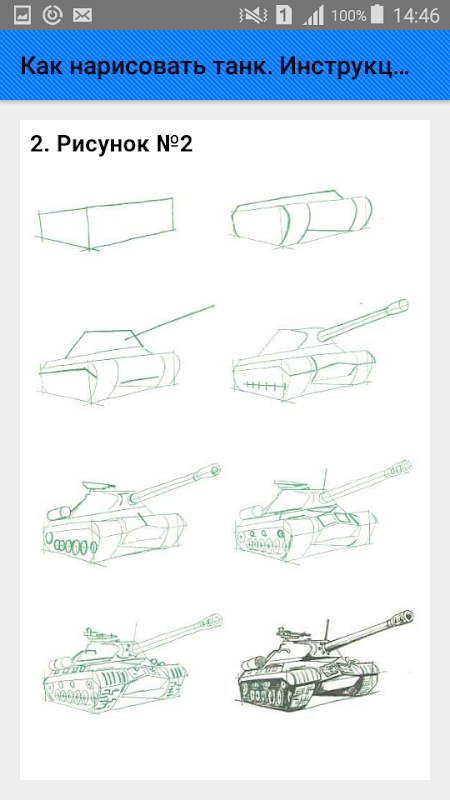 1 100% 14:46

Как нарисовать танк. Инструкц…

2. Рисунок №2