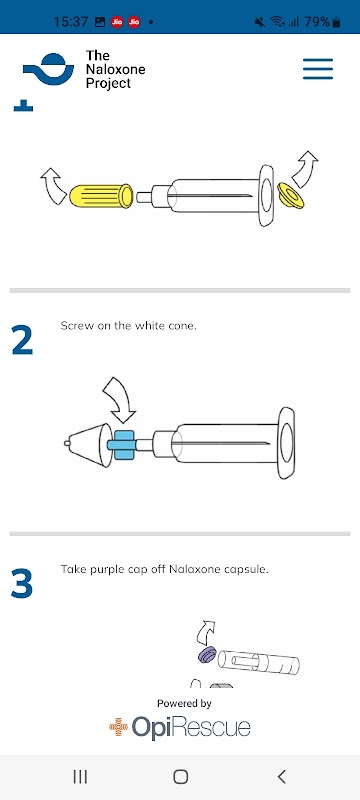 15:37 Jio Jio • 79%

The Naloxone Project

2

Screw on the white cone.

3

Take purple cap off Naloxone capsule.

Powered by
OpiRescue