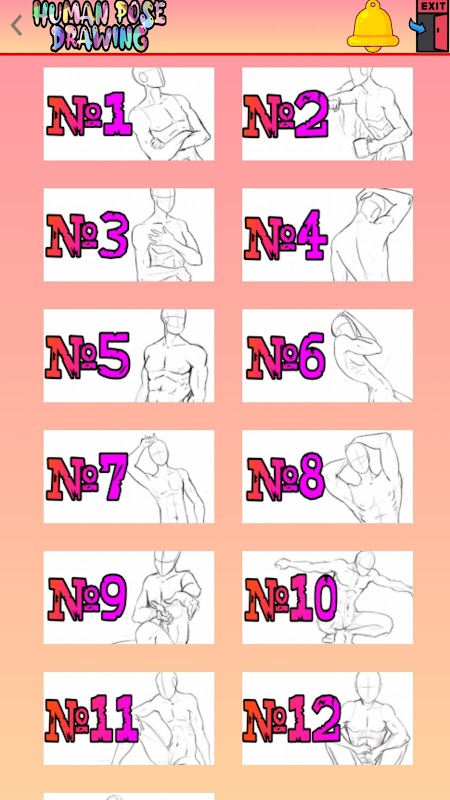 HUMAN POSE DRAWING

EXIT

№1

№2

№3

№4

№5

№6

№7

№8

№9

№10

№11

№12