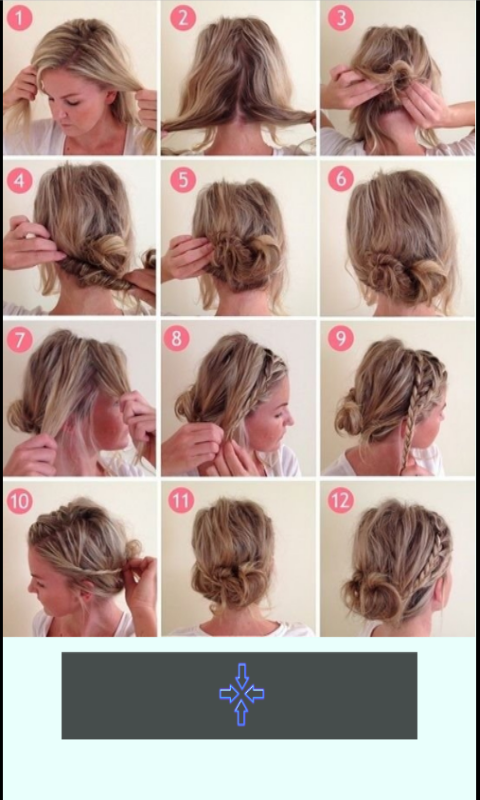 1
2
3
4
5
6
7
8
9
10
11
12