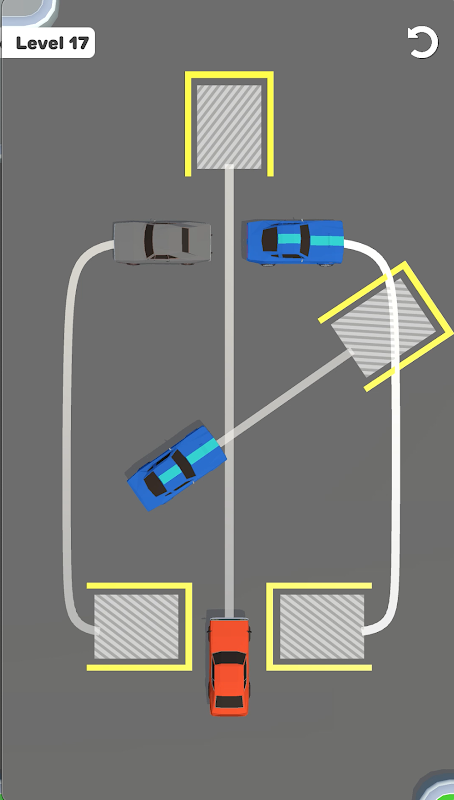 Level 17