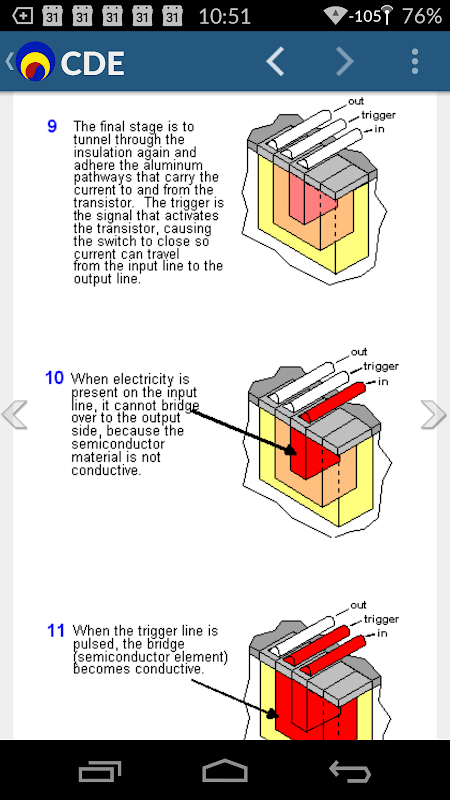 31 31 31 31 31 10:51 -105 76%

CDE

9 The final stage is to tunnel through the insulation again and adhere the aluminum pathways that carry the current to and from the transistor. The trigger is the signal that activates the transistor, causing the switch to close so current can travel from the input line to the output line.

out
trigger
in

10 When electricity is present on the input line, it cannot bridge over to the output side, because the semiconductor material is not conductive.

out
trigger
in

11 When the trigger line is pulsed, the bridge (semiconductor element) becomes conductive.

out
trigger
in