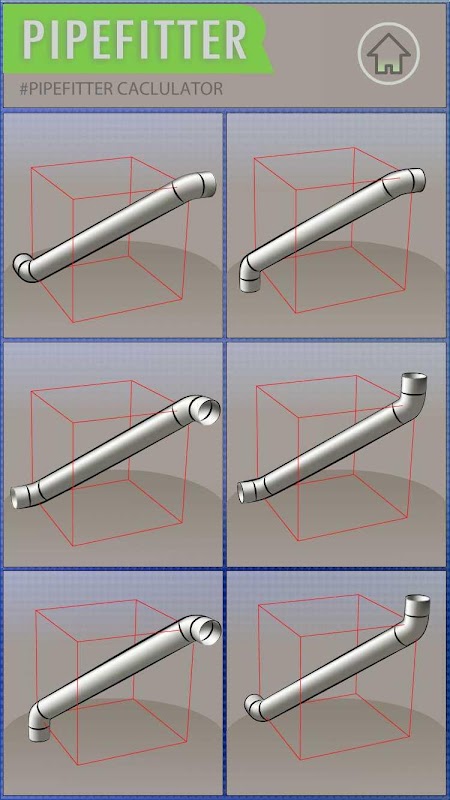 PIPEFITTER
#PIPEFITTER CACLULATOR