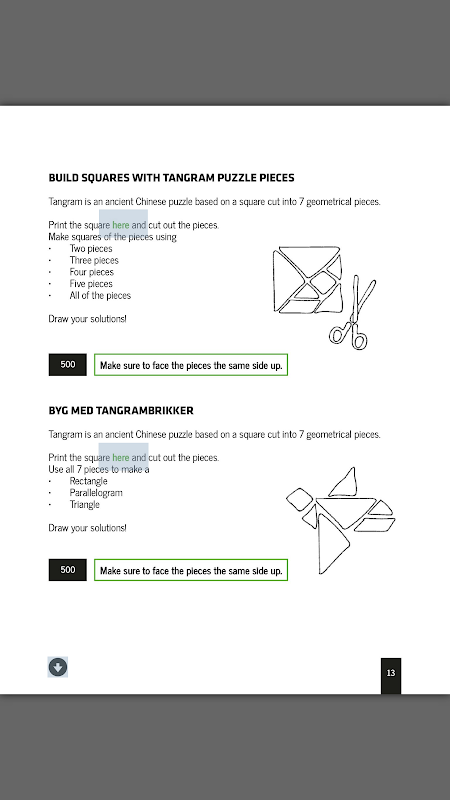 BUILD SQUARES WITH TANGRAM PUZZLE PIECES

Tangram is an ancient Chinese puzzle based on a square cut into 7 geometrical pieces.

Print the square here and cut out the pieces.
Make squares of the pieces using
- Two pieces
- Three pieces
- Four pieces
- Five pieces
- All of the pieces

Draw your solutions!

500 Make sure to face the pieces the same side up.

BYG MED TANGRAMBRIKKER

Tangram is an ancient Chinese puzzle based on a square cut into 7 geometrical pieces.

Print the square here and cut out the pieces.
Use all 7 pieces to make a
- Rectangle
- Parallelogram
- Triangle

Draw your solutions!

500 Make sure to face the pieces the same side up.

13