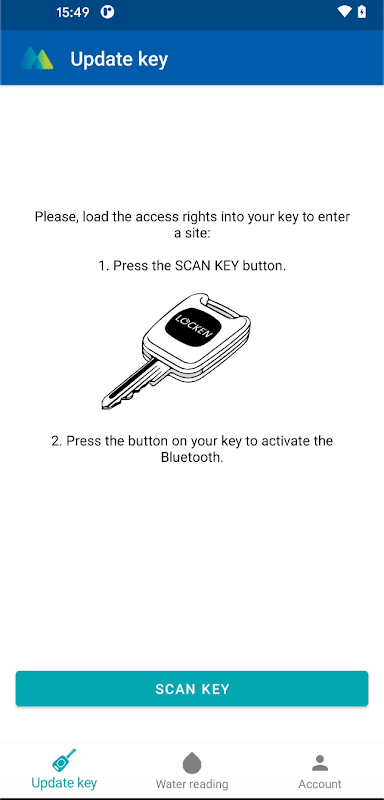 15:49

Update key

Please, load the access rights into your key to enter a site:

1. Press the SCAN KEY button.

LOCKEN

2. Press the button on your key to activate the Bluetooth.

SCAN KEY

Update key

Water reading

Account