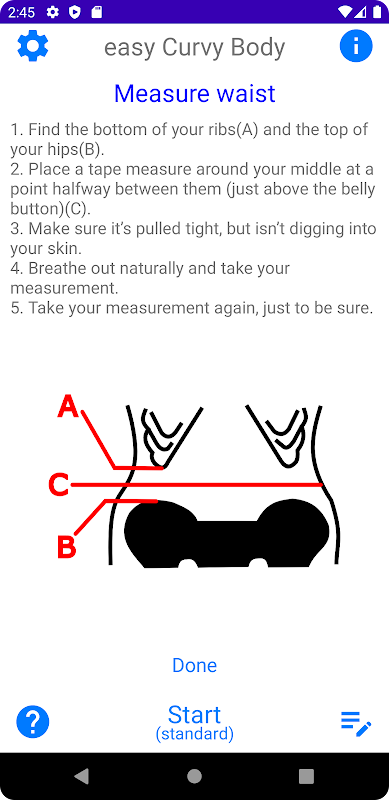 2:45

easy Curvy Body

Measure waist

1. Find the bottom of your ribs(A) and the top of your hips(B).
2. Place a tape measure around your middle at a point halfway between them (just above the belly button)(C).
3. Make sure it's pulled tight, but isn't digging into your skin.
4. Breathe out naturally and take your measurement.
5. Take your measurement again, just to be sure.

A
C
B

Done

Start
(standard)