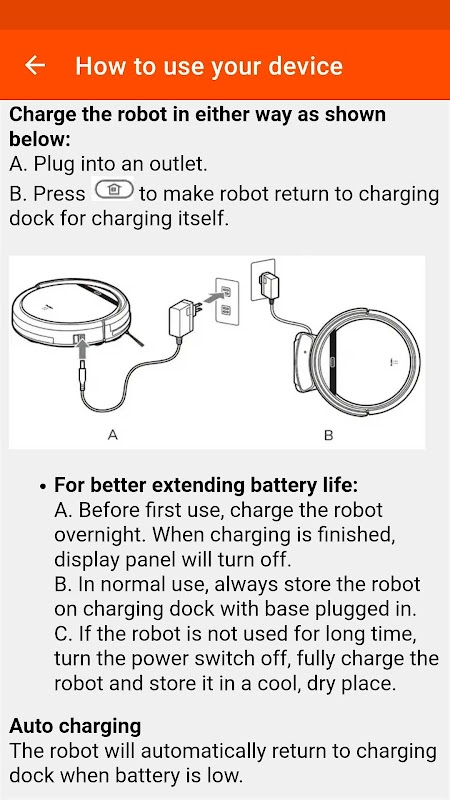 How to use your device

Charge the robot in either way as shown below:
A. Plug into an outlet.
B. Press to make robot return to charging dock for charging itself.

A

B

• For better extending battery life:
A. Before first use, charge the robot overnight. When charging is finished, display panel will turn off.
B. In normal use, always store the robot on charging dock with base plugged in.
C. If the robot is not used for long time, turn the power switch off, fully charge the robot and store it in a cool, dry place.

Auto charging
The robot will automatically return to charging dock when battery is low.