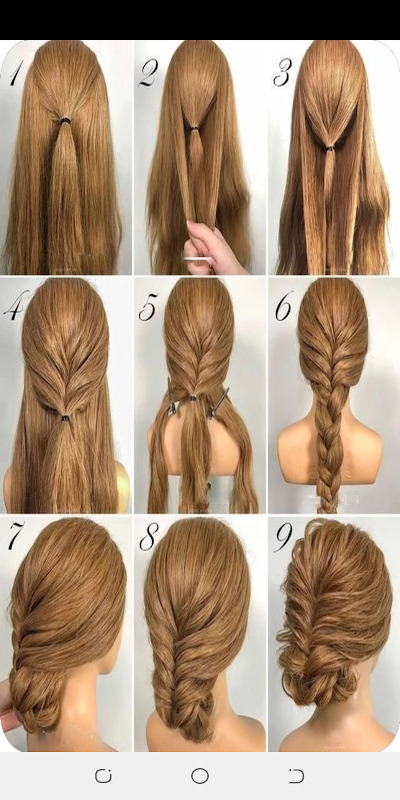 1
2
3
4
5
6
7
8
9