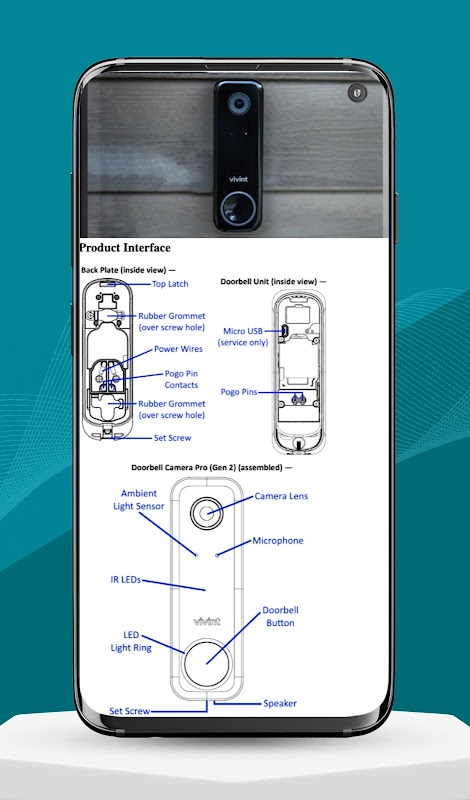 vivint

Product Interface

Back Plate (inside view) —

Top Latch

Rubber Grommet (over screw hole)

Power Wires

Pogo Pin Contacts

Rubber Grommet (over screw hole)

Set Screw

Doorbell Unit (inside view) —

Micro USB (service only)

Pogo Pins

Doorbell Camera Pro (Gen 2) (assembled) —

Ambient Light Sensor

Camera Lens

Microphone

IR LEDs

vivint

Doorbell Button

LED Light Ring

Set Screw

Speaker