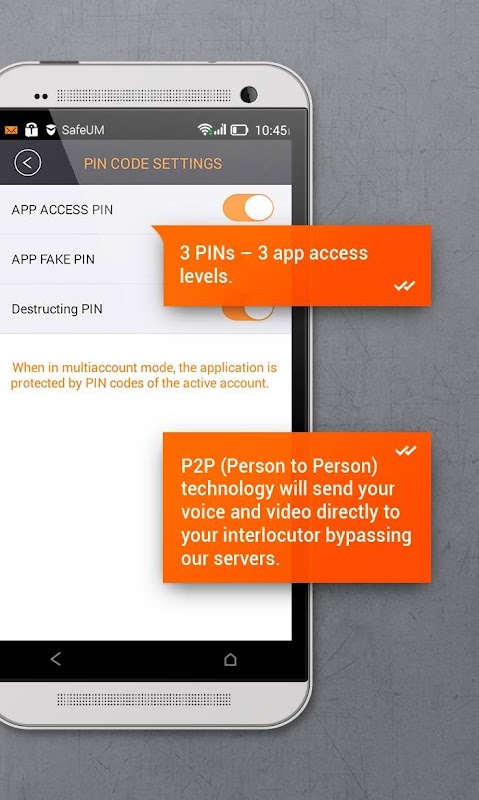 SafeUM 10:45

PIN CODE SETTINGS

APP ACCESS PIN

APP FAKE PIN

Destructing PIN

When in multiaccount mode, the application is protected by PIN codes of the active account.

3 PINs – 3 app access levels.

P2P (Person to Person) technology will send your voice and video directly to your interlocutor bypassing our servers.