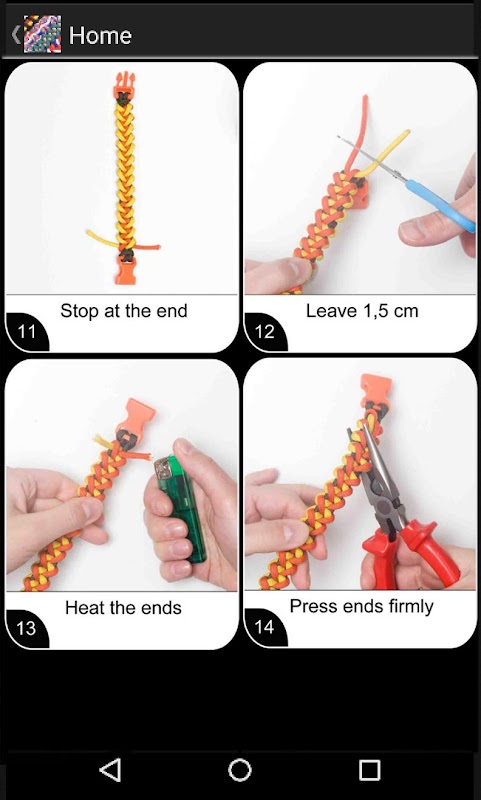 Home

Stop at the end

11

Leave 1,5 cm

12

Heat the ends

13

Press ends firmly

14