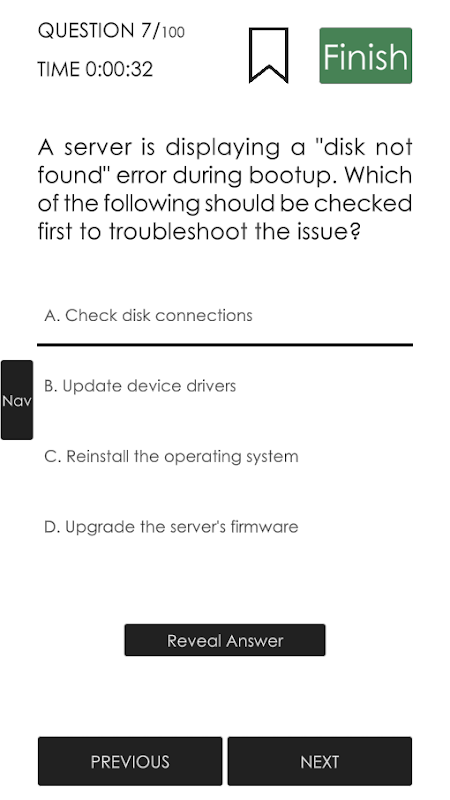 QUESTION 7/100
TIME 0:00:32

Finish

A server is displaying a "disk not found" error during bootup. Which of the following should be checked first to troubleshoot the issue?

A. Check disk connections

Nav

B. Update device drivers

C. Reinstall the operating system

D. Upgrade the server's firmware

Reveal Answer

PREVIOUS

NEXT