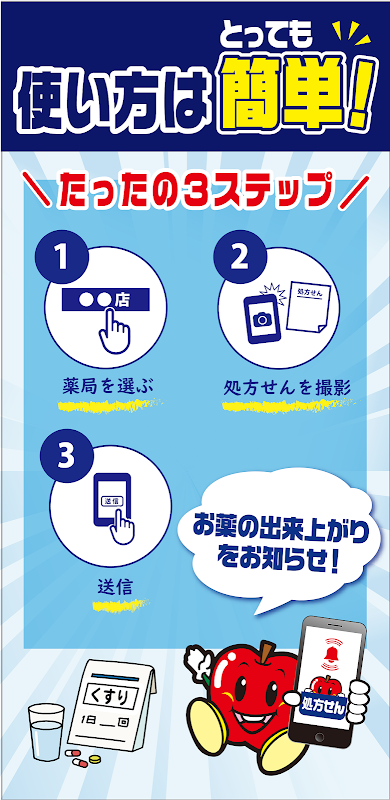 とっても
使い方は簡単!

たったの3ステップ

1
●●店
薬局を選ぶ

2
処方せん
処方せんを撮影

3
送信
送信

お薬の出来上がりをお知らせ!

くすり
1日＿回

処方せん