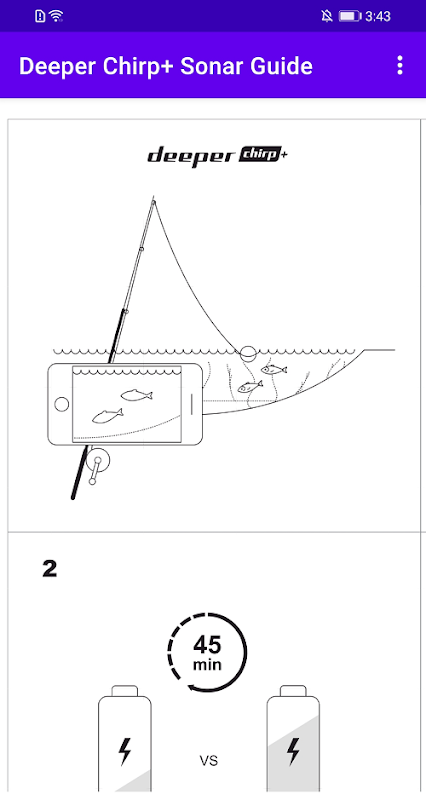 3:43

Deeper Chirp+ Sonar Guide

deeper chirp+

2

45 min

VS