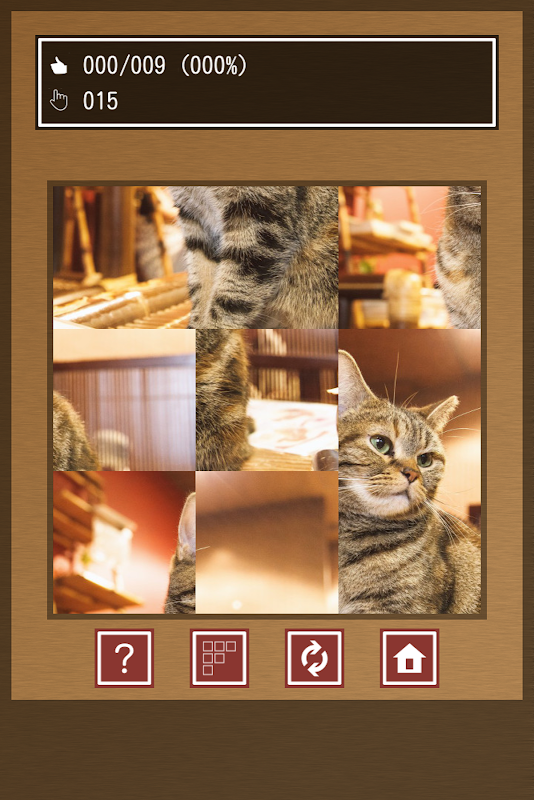 000/009 (000%)
015

?