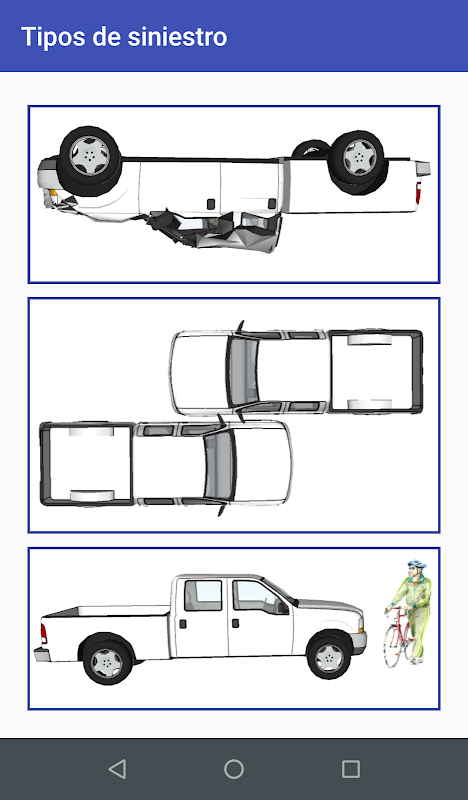 Tipos de siniestro